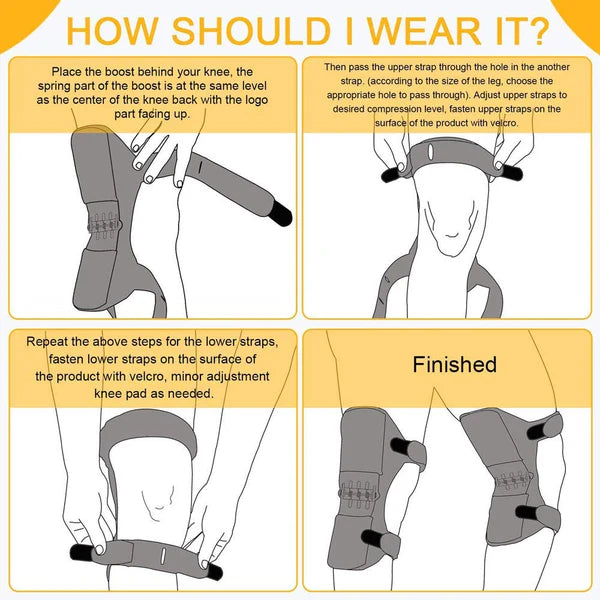 HOW SHOULD I WEAR IT?

Place the boost behind your knee, the spring part of the boost is at the same level as the center of the knee back with the logo part facing up.

Then pass the upper strap through the hole in the another strap. (according to the size of the leg, choose the appropriate hole to pass through). Adjust upper straps to desired compression level, fasten upper straps on the surface of the product with velcro.

Repeat the above steps for the lower straps, fasten lower straps on the surface of the product with velcro, minor adjustment knee pad as needed.

Finished